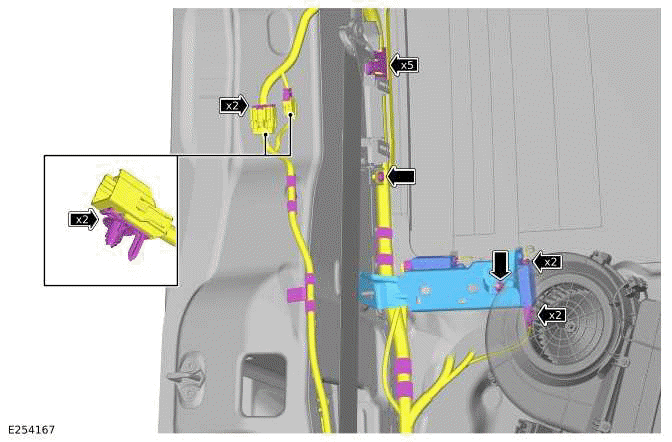 x5
x2
x2
x2
x2
E254167